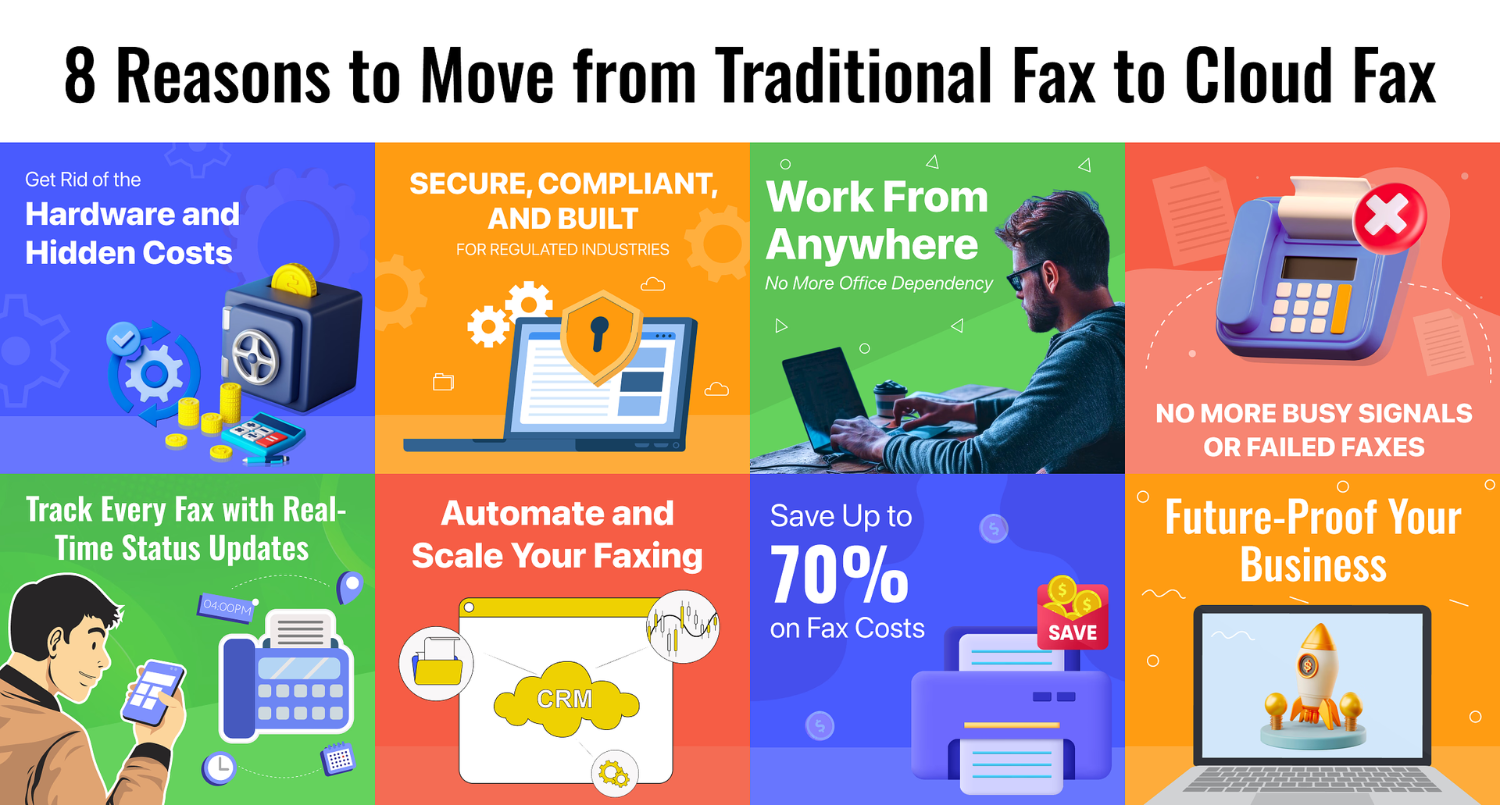 8 Reasons to Move from Traditional Fax to Cloud Fax

Get Rid of the
Hardware and Hidden Costs

SECURE, COMPLIANT, AND BUILT
FOR REGULATED INDUSTRIES

Work From Anywhere
No More Office Dependency

NO MORE BUSY SIGNALS OR FAILED FAXES

Track Every Fax with Real-Time Status Updates

04:00PM

Automate and Scale Your Faxing

CRM

Save Up to
70%
on Fax Costs

SAVE

Future-Proof Your Business